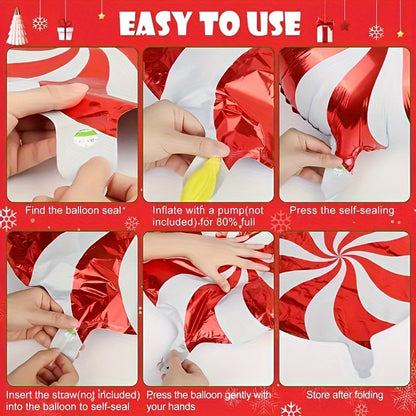 EASY TO USE

Find the balloon seal

Inflate with a pump(not included) for 80% full

Press the self-sealing

Insert the straw(not included) into the balloon to self-seal

Press the balloon gently with your hands

Store after folding